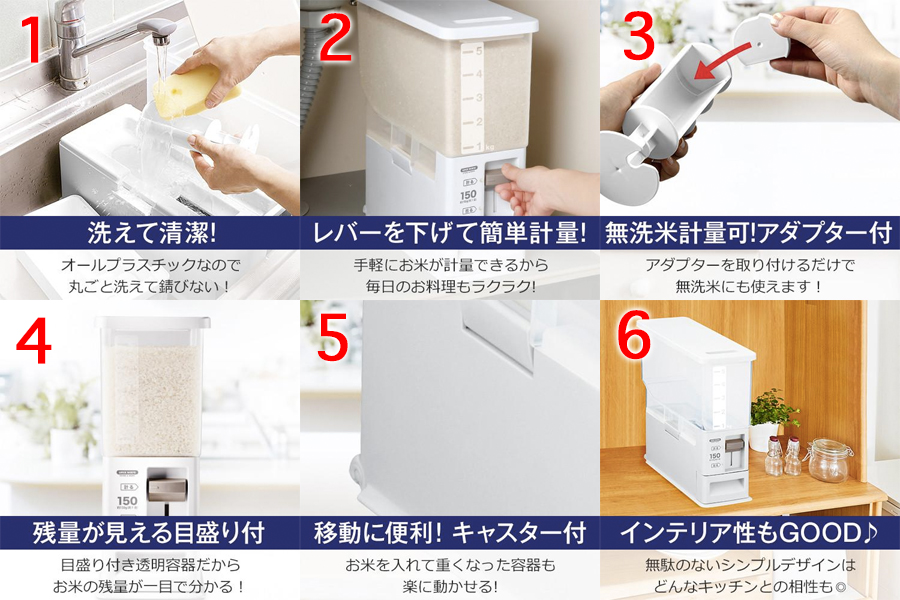 1

洗えて清潔!

オールプラスチックなので
丸ごと洗えて錆びない！

2

5
4
3
2
1

150

レバーを下げて簡単計量!

手軽にお米が計量できるから
毎日のお料理もラクラク!

3

無洗米計量可!アダプター付

アダプターを取り付けるだけで
無洗米にも使えます！

4

150

残量が見える目盛り付

目盛り付き透明容器だから
お米の残量が一目で分かる！

5

移動に便利！ キャスター付

お米を入れて重くなった容器も
楽に動かせる!

6

150

インテリア性もGOOD♪

無駄のないシンプルデザインは
どんなキッチンとの相性も◎